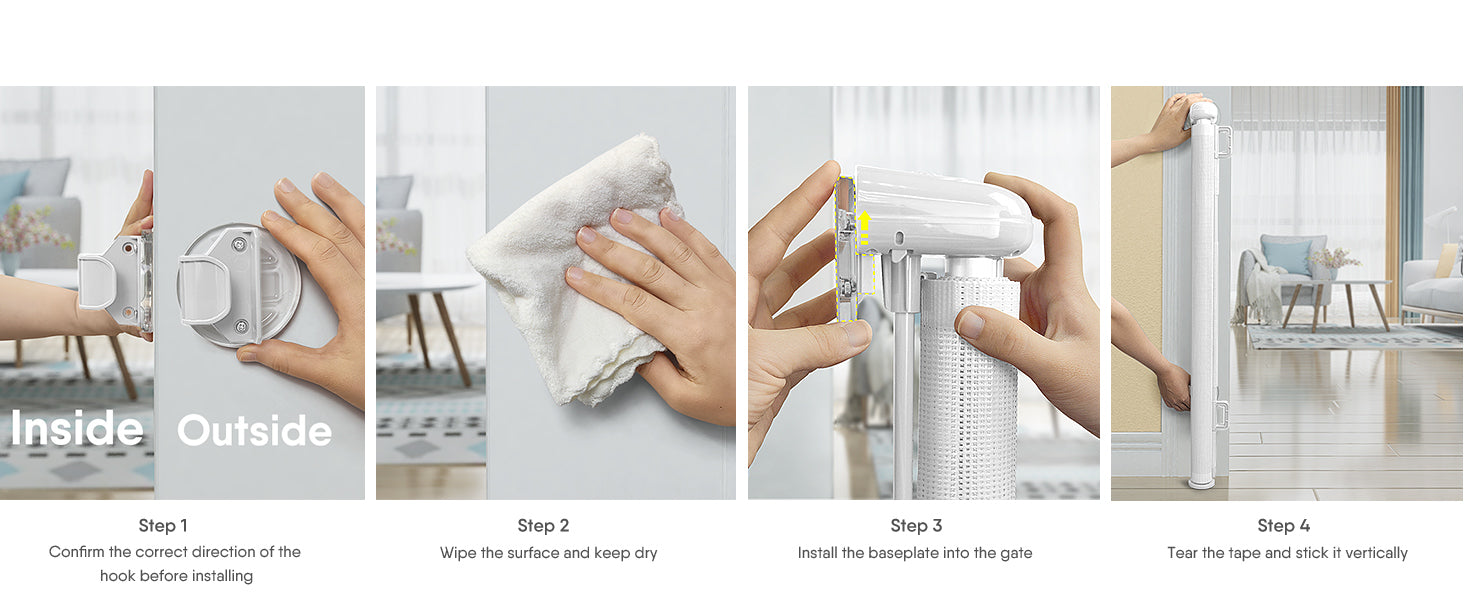 Inside

Outside

Step 1
Confirm the correct direction of the hook before installing

Step 2
Wipe the surface and keep dry

Step 3
Install the baseplate into the gate

Step 4
Tear the tape and stick it vertically